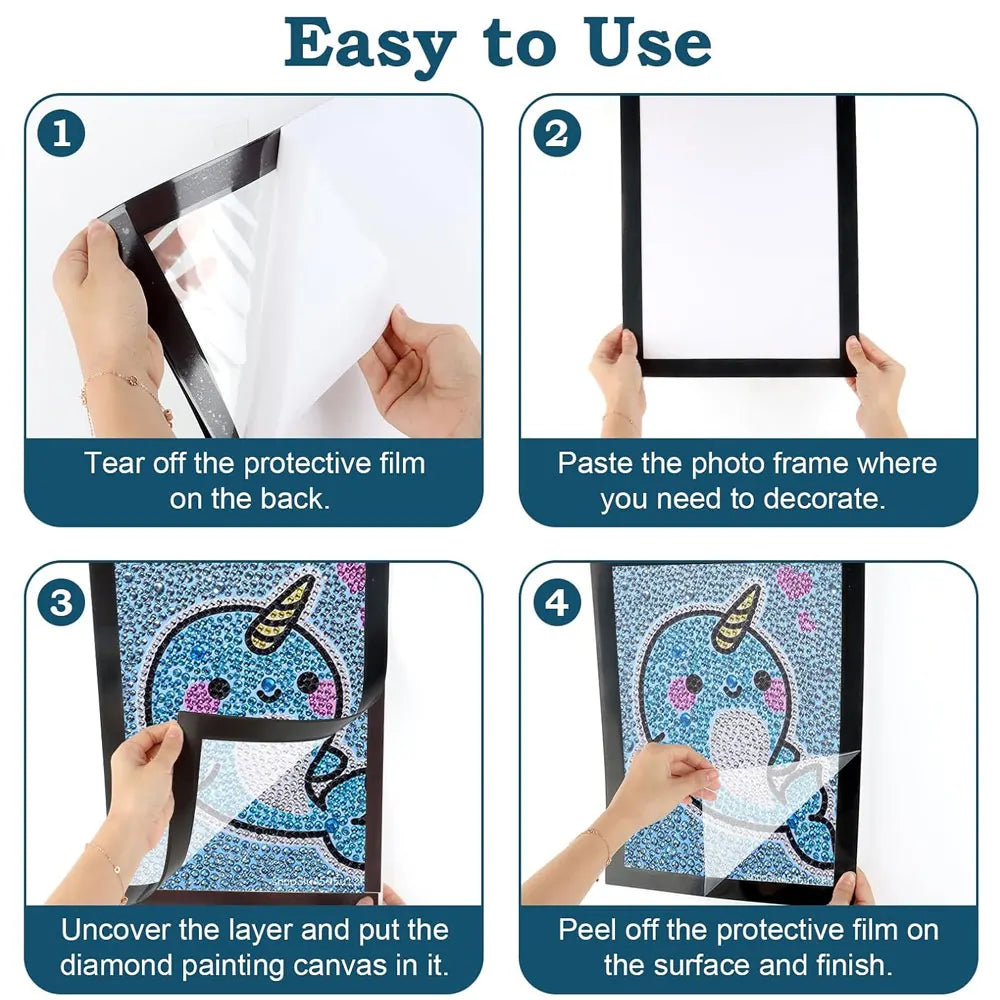 Easy to Use

1

Tear off the protective film on the back.

2

Paste the photo frame where you need to decorate.

3

Uncover the layer and put the diamond painting canvas in it.

4

Peel off the protective film on the surface and finish.